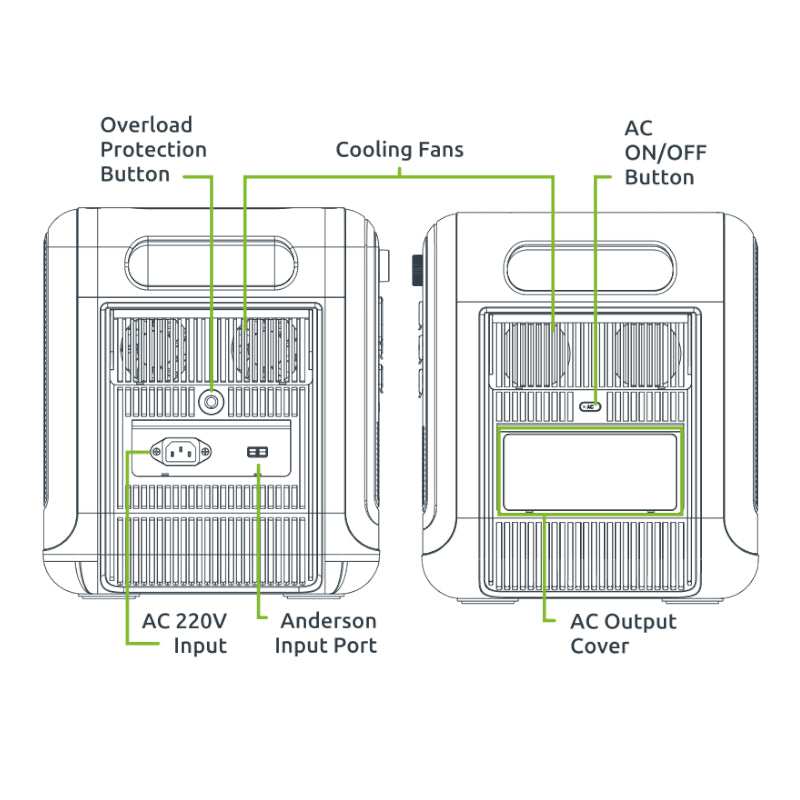 Overload Protection Button

Cooling Fans

AC ON/OFF Button

AC

AC 220V Input

Anderson Input Port

AC Output Cover